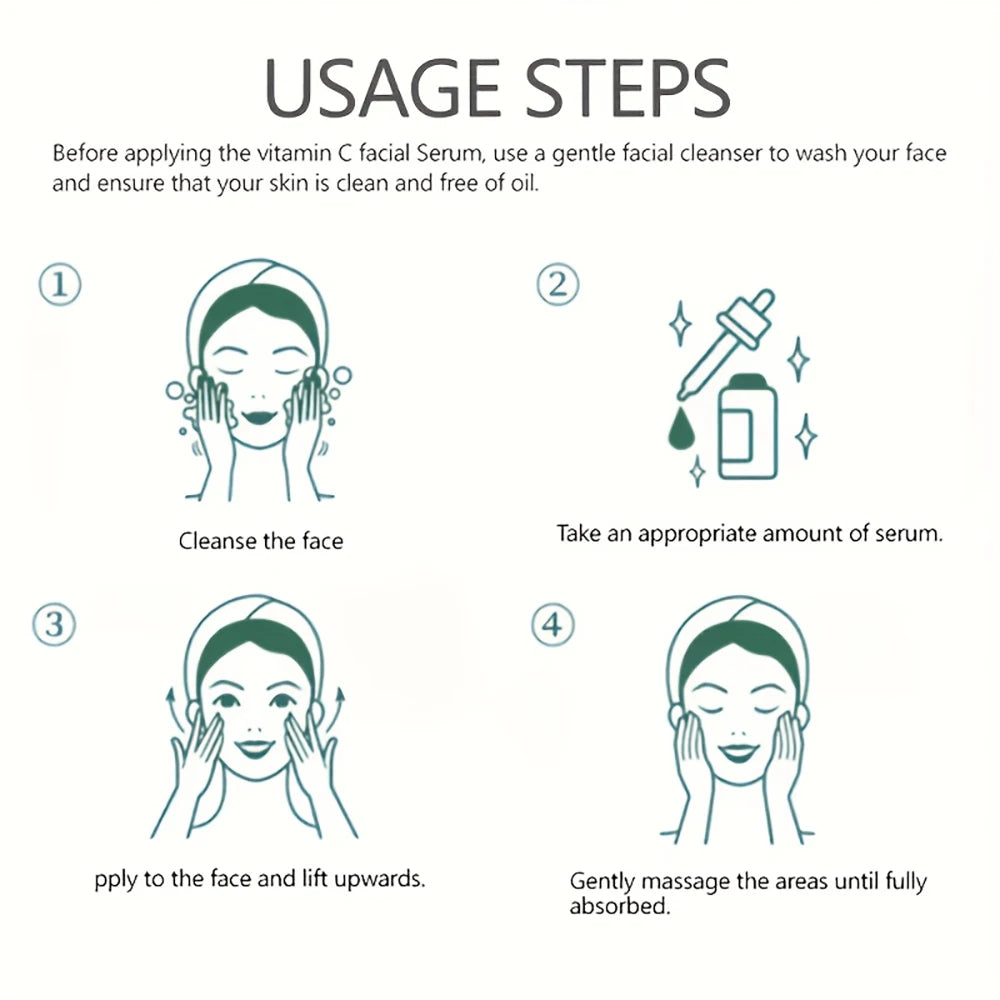 USAGE STEPS

Before applying the vitamin C facial Serum, use a gentle facial cleanser to wash your face and ensure that your skin is clean and free of oil.

①

Cleanse the face

②

Take an appropriate amount of serum.

③

pply to the face and lift upwards.

④

Gently massage the areas until fully absorbed.